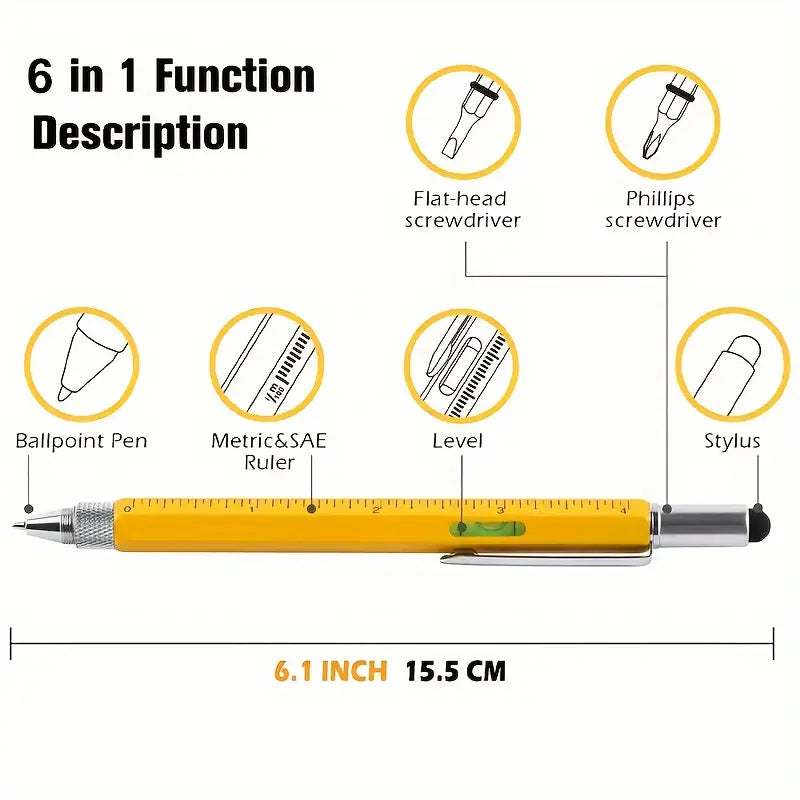 6 in 1 Function Description

Flat-head screwdriver

Phillips screwdriver

Ballpoint Pen

Metric&SAE Ruler

Level

Stylus

0 1 2 3 4

6.1 INCH 15.5 CM