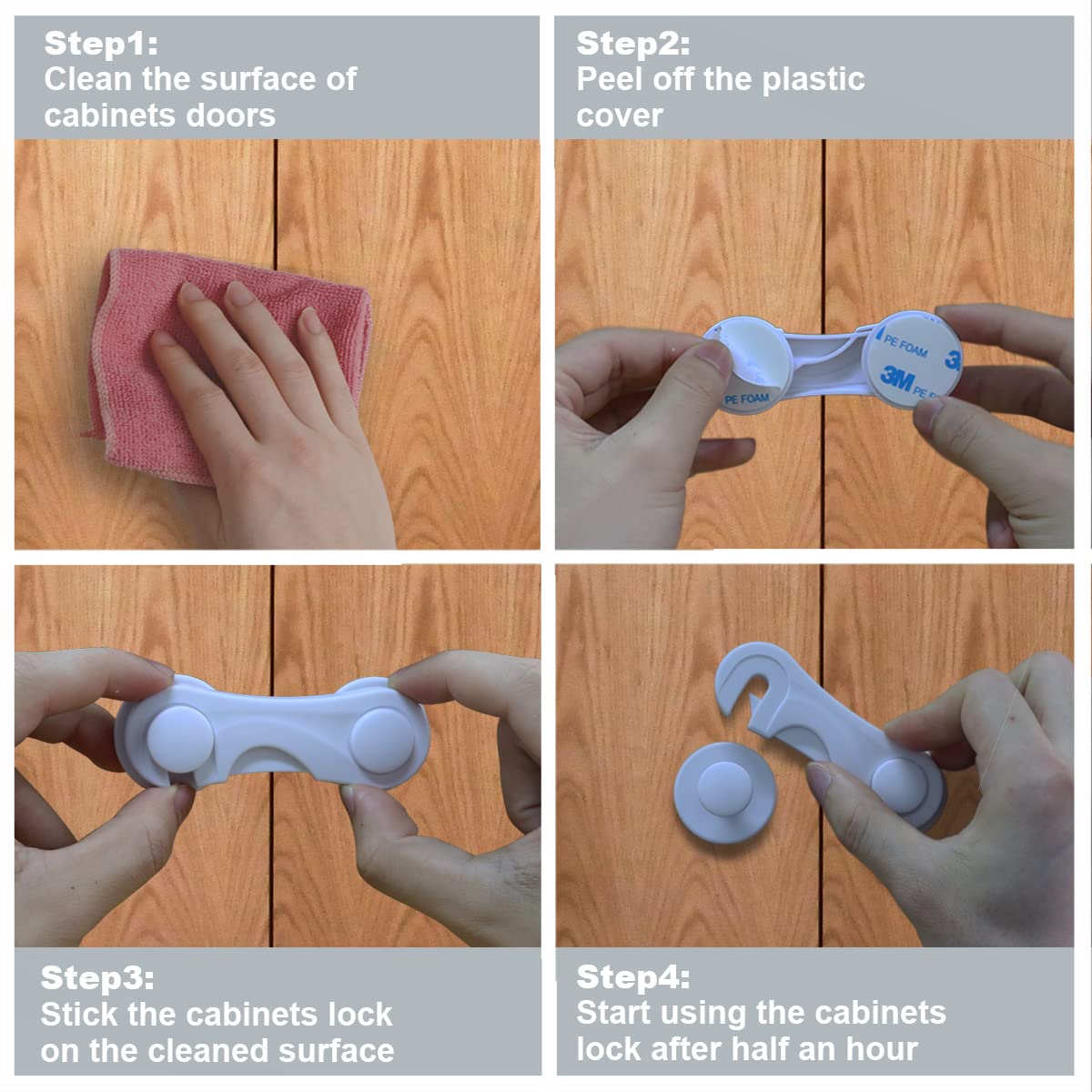 Step1:
Clean the surface of cabinets doors

Step2:
Peel off the plastic cover

PE FOAM
3M PE
PE FOAM

Step3:
Stick the cabinets lock on the cleaned surface

Step4:
Start using the cabinets lock after half an hour