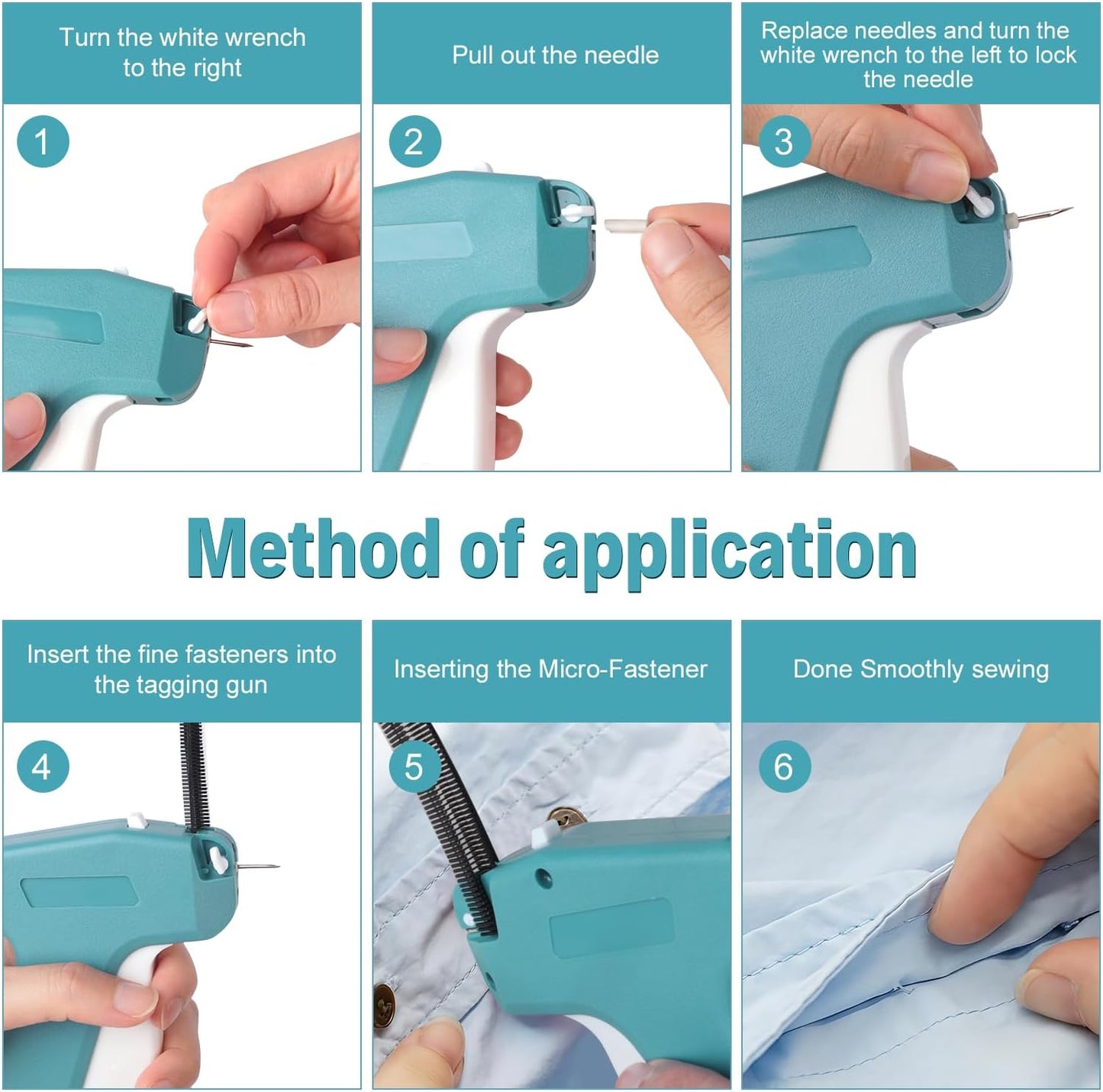 Turn the white wrench to the right

1

Pull out the needle

2

Replace needles and turn the white wrench to the left to lock the needle

3

Method of application

Insert the fine fasteners into the tagging gun

4

Inserting the Micro-Fastener

5

Done Smoothly sewing

6