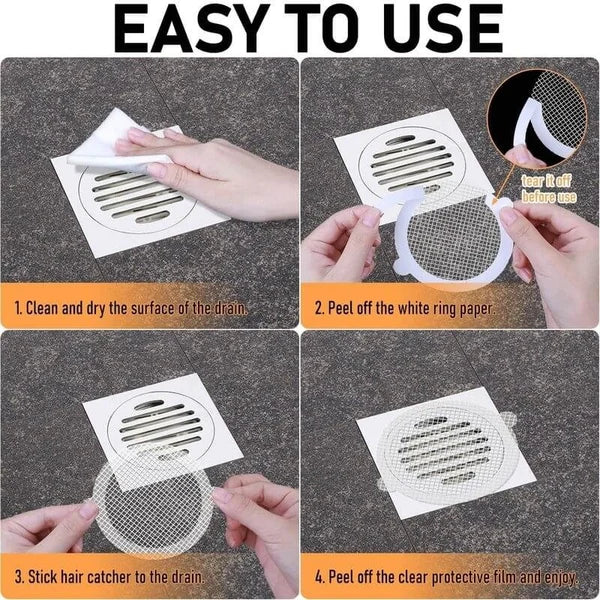 EASY TO USE

1. Clean and dry the surface of the drain.

tear it off before use

2. Peel off the white ring paper.

3. Stick hair catcher to the drain.

4. Peel off the clear protective film and enjoy.