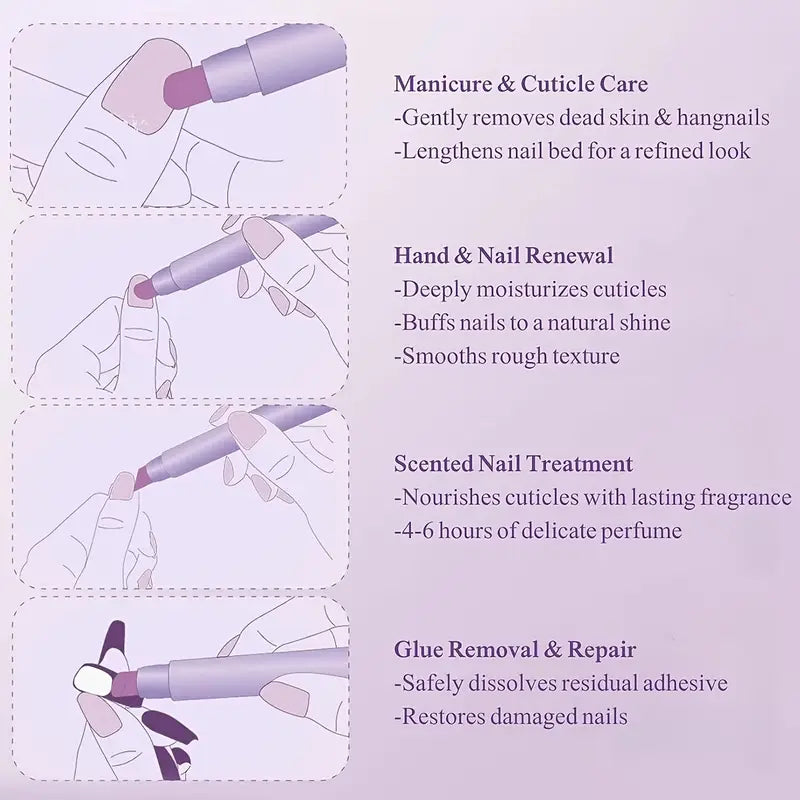 Manicure & Cuticle Care
-Gently removes dead skin & hangnails
-Lengthens nail bed for a refined look

Hand & Nail Renewal
-Deeply moisturizes cuticles
-Buffs nails to a natural shine
-Smooths rough texture

Scented Nail Treatment
-Nourishes cuticles with lasting fragrance
-4-6 hours of delicate perfume

Glue Removal & Repair
-Safely dissolves residual adhesive
-Restores damaged nails