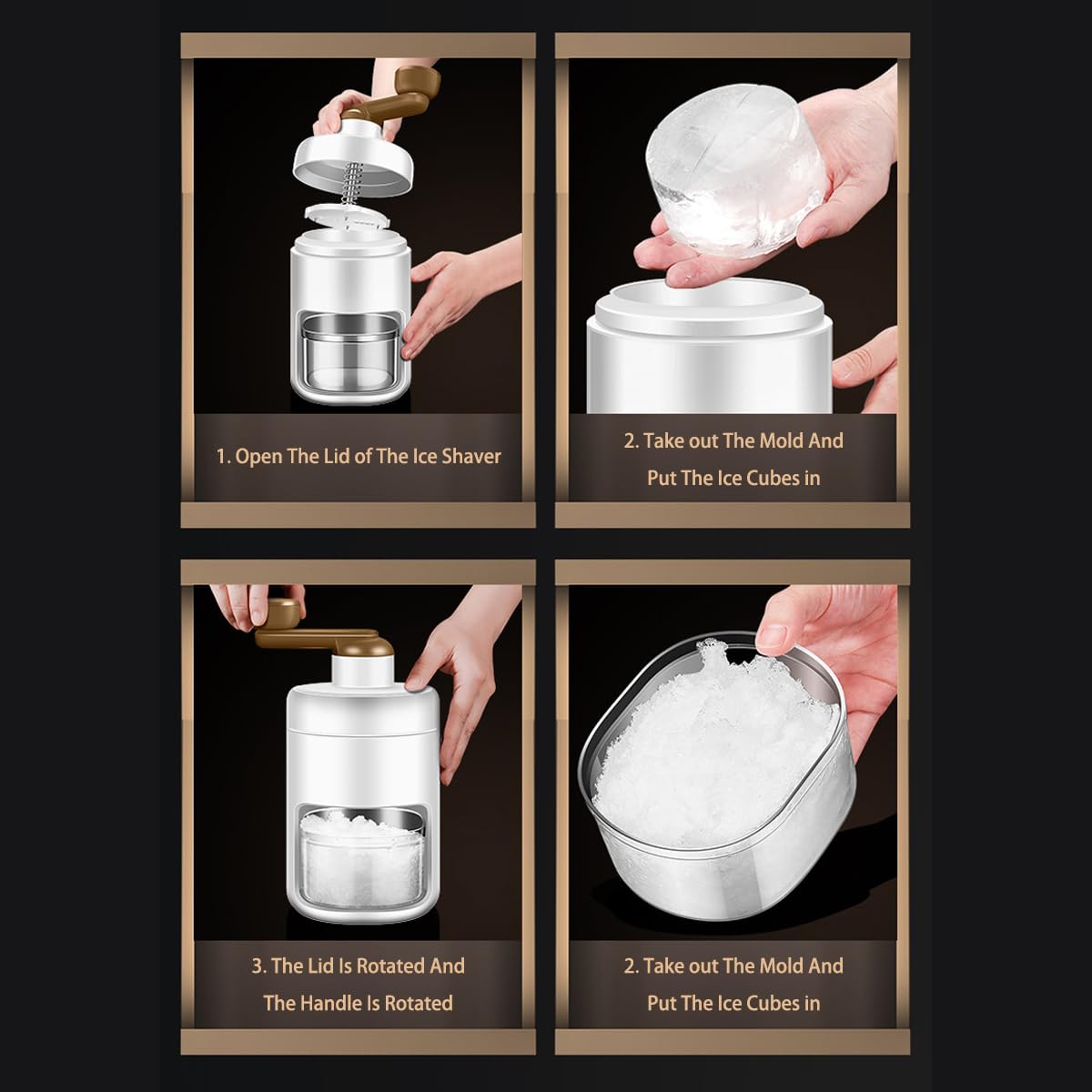 1. Open The Lid of The Ice Shaver

2. Take out The Mold And Put The Ice Cubes in

3. The Lid Is Rotated And The Handle Is Rotated

2. Take out The Mold And Put The Ice Cubes in