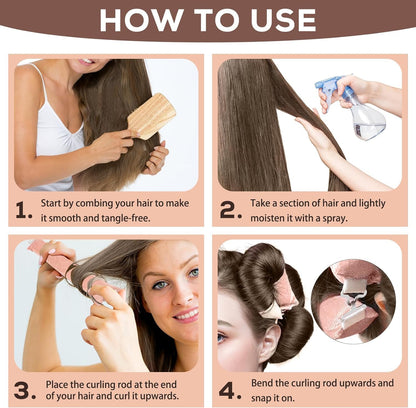 HOW TO USE

1. Start by combing your hair to make it smooth and tangle-free.

2. Take a section of hair and lightly moisten it with a spray.

3. Place the curling rod at the end of your hair and curl it upwards.

4. Bend the curling rod upwards and snap it on.