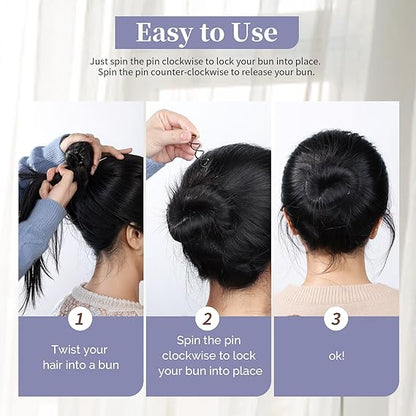 Easy to Use

Just spin the pin clockwise to lock your bun into place. Spin the pin counter-clockwise to release your bun.

1

Twist your hair into a bun

2

Spin the pin clockwise to lock your bun into place

3

ok!