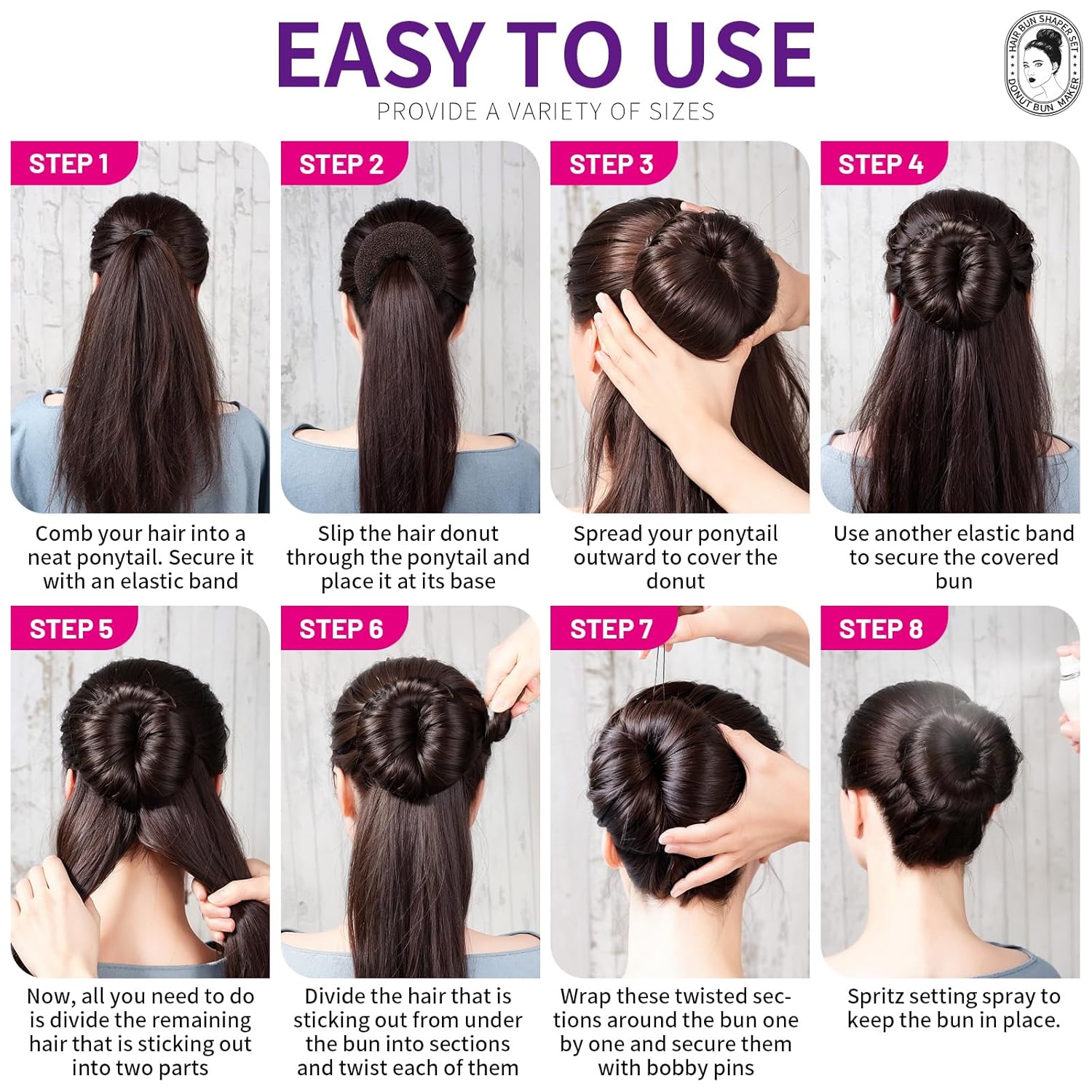 EASY TO USE
PROVIDE A VARIETY OF SIZES

HAIR BUN SHAPER SET
DONUT BUN MAKER

STEP 1
Comb your hair into a neat ponytail. Secure it with an elastic band

STEP 2
Slip the hair donut through the ponytail and place it at its base

STEP 3
Spread your ponytail outward to cover the donut

STEP 4
Use another elastic band to secure the covered bun

STEP 5
Now, all you need to do is divide the remaining hair that is sticking out into two parts

STEP 6
Divide the hair that is sticking out from under the bun into sections and twist each of them

STEP 7
Wrap these twisted sections around the bun one by one and secure them with bobby pins

STEP 8
Spritz setting spray to keep the bun in place.