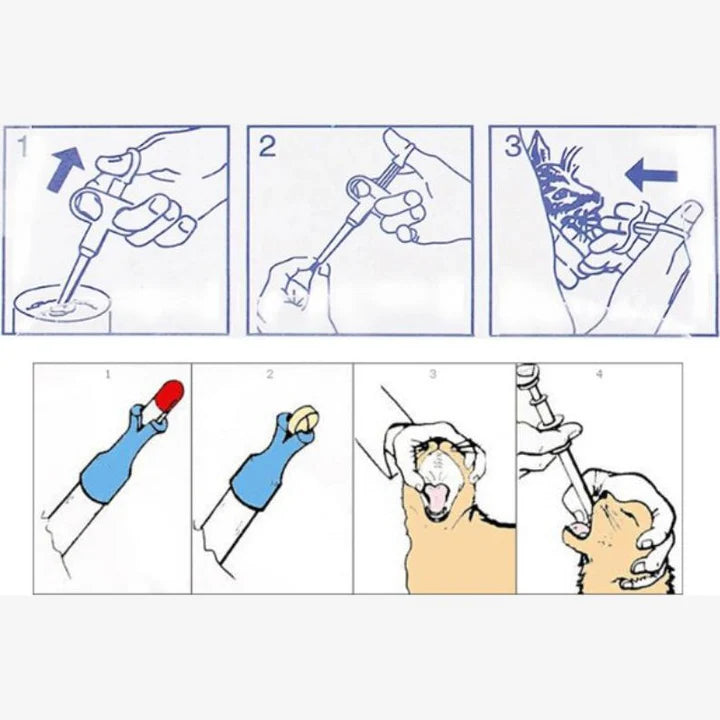 1

2

3

1

2

3

4