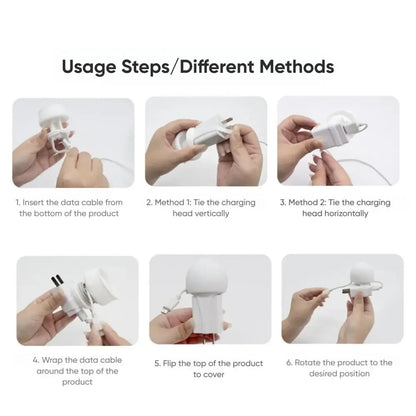 Usage Steps/Different Methods

1. Insert the data cable from the bottom of the product

2. Method 1: Tie the charging head vertically

3. Method 2: Tie the charging head horizontally

4. Wrap the data cable around the top of the product

5. Flip the top of the product to cover

6. Rotate the product to the desired position