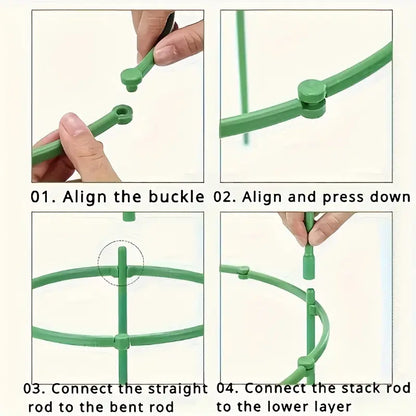 01. Align the buckle

02. Align and press down

03. Connect the straight rod to the bent rod

04. Connect the stack rod to the lower layer