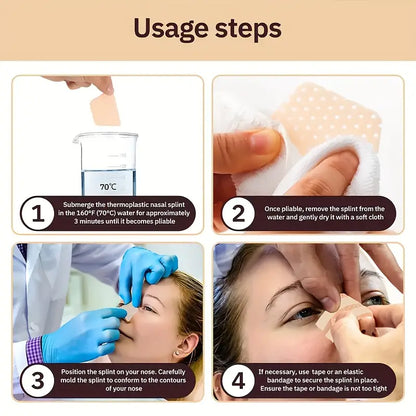 Usage steps

70℃

1 Submerge the thermoplastic nasal splint in the 160°F (70°C) water for approximately 3 minutes until it becomes pliable

2 Once pliable, remove the splint from the water and gently dry it with a soft cloth

3 Position the splint on your nose. Carefully mold the splint to conform to the contours of your nose

4 If necessary, use tape or an elastic bandage to secure the splint in place. Ensure the tape or bandage is not too tight