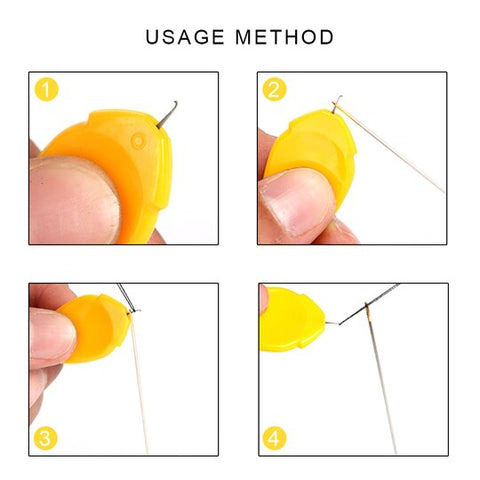 USAGE METHOD

1

2

3

4